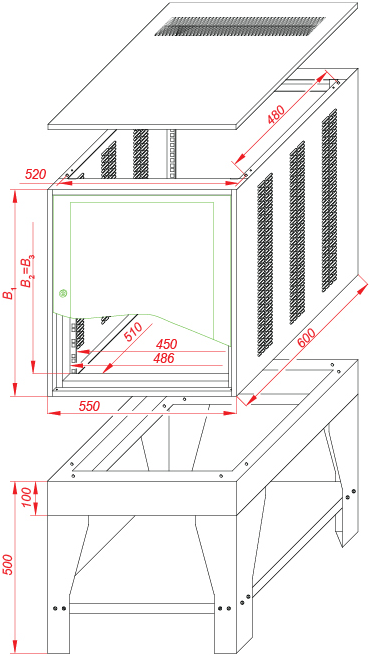 480
520
$B_1$
$B_2=B_3$
510
450
486
600
550
100
500